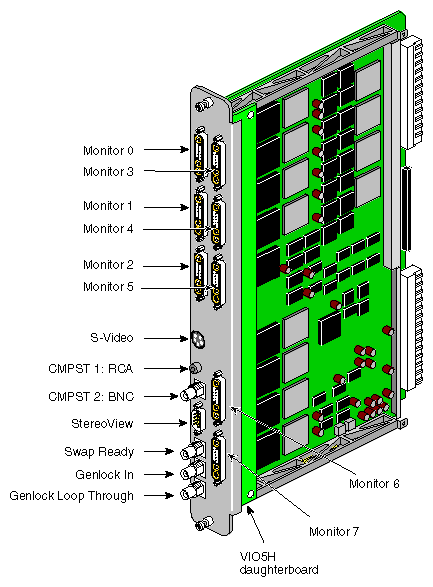 Monitor 0
Monitor 3
Monitor 1
Monitor 4
Monitor 2
Monitor 5
S-Video
CMPST 1: RCA
CMPST 2: BNC
StereoView
Swap Ready
Genlock In
Genlock Loop Through
Monitor 6
Monitor 7
VIO5H daughterboard