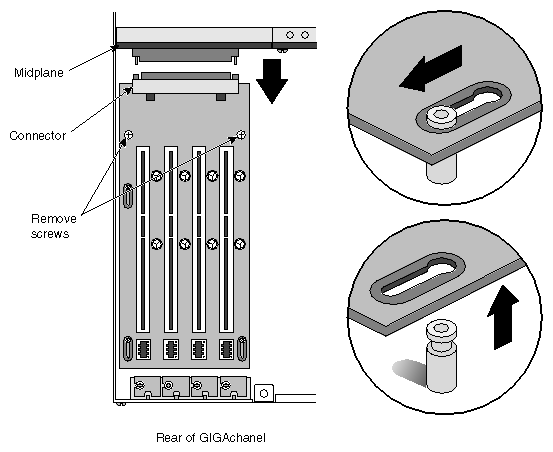 Midplane

Connector

Remove screws

Rear of GIGAchanel